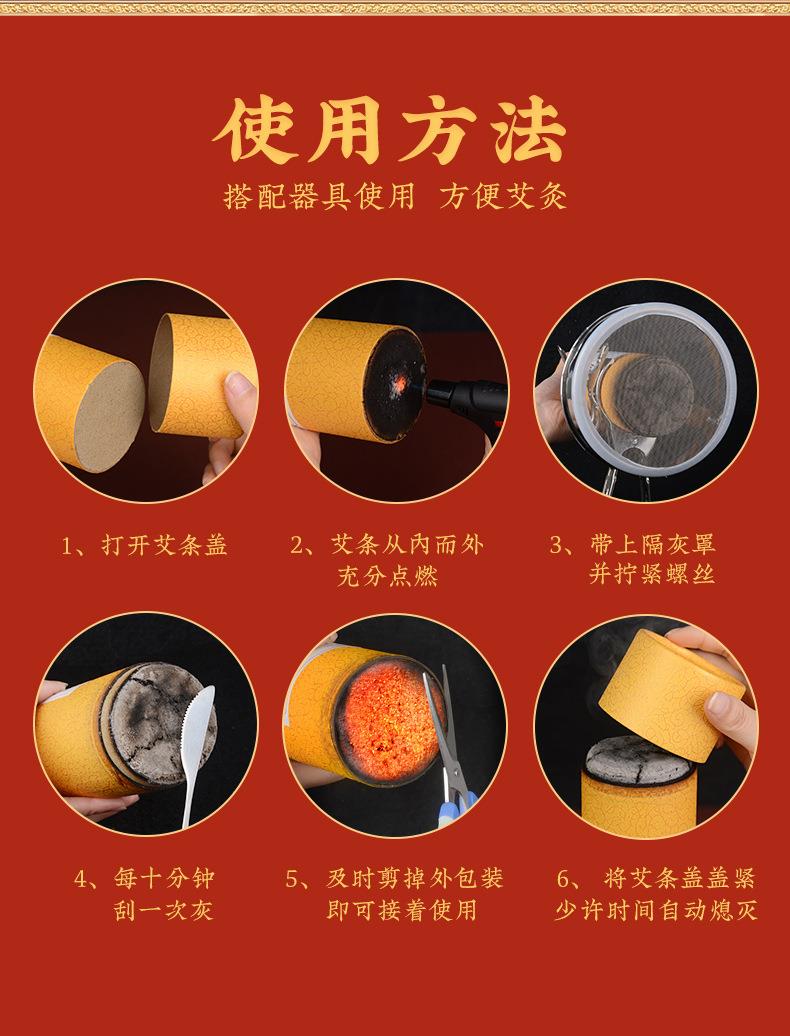 使用方法

搭配器具使用 方便艾灸

1、打开艾条盖

2、艾条从内而外充分点燃

3、带上隔灰罩并拧紧螺丝

4、每十分钟刮一次灰

5、及时剪掉外包装即可接着使用

6、将艾条盖盖紧少许时间自动熄灭