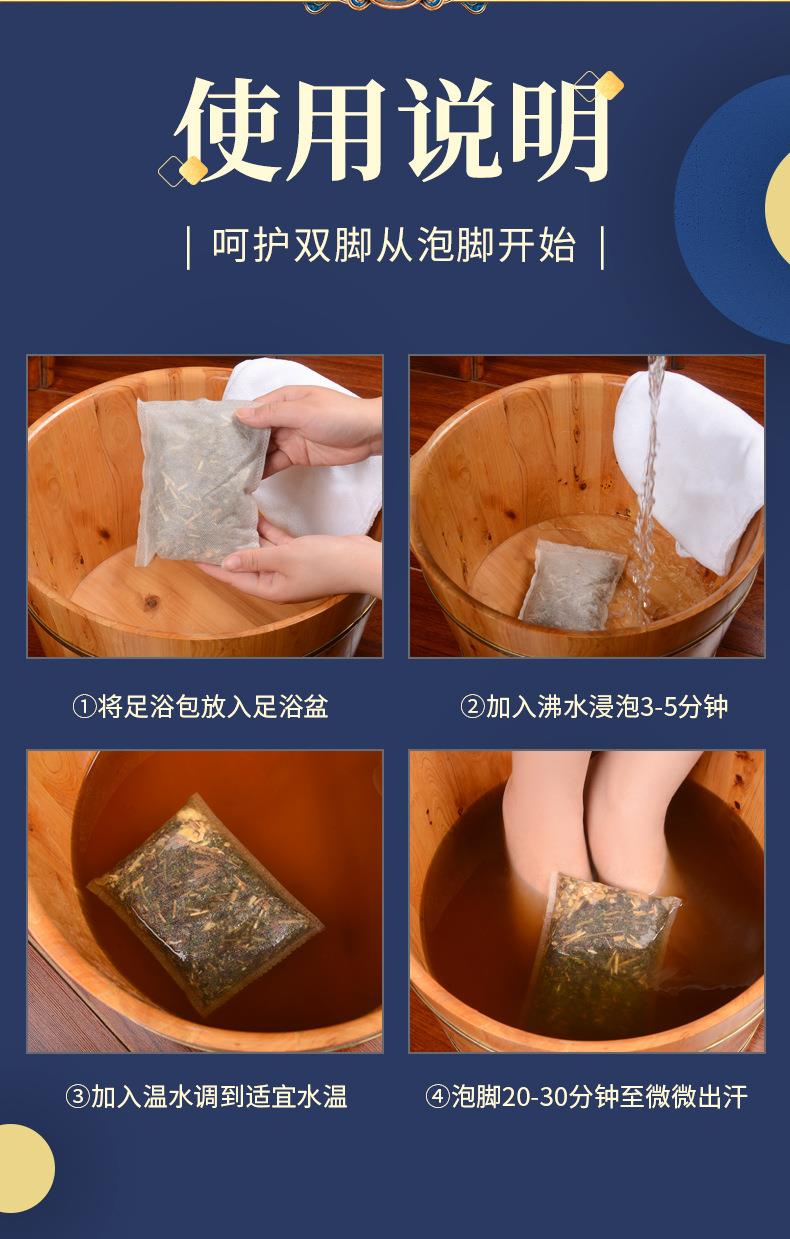 使用说明

| 呵护双脚从泡脚开始 |

①将足浴包放入足浴盆

②加入沸水浸泡3-5分钟

③加入温水调到适宜水温

④泡脚20-30分钟至微微出汗