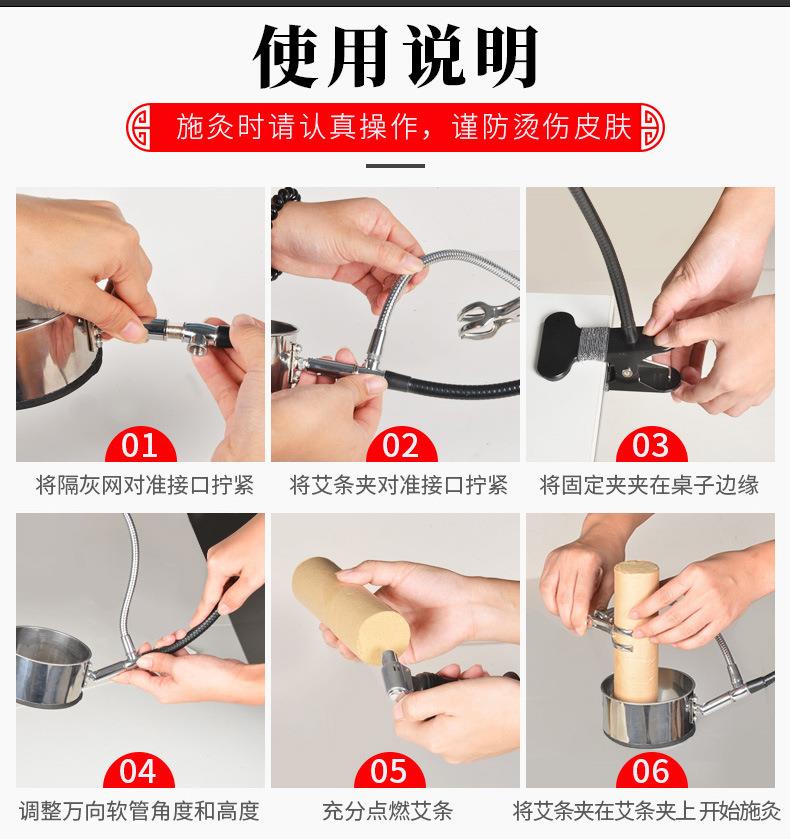 使用说明

施灸时请认真操作，谨防烫伤皮肤

01
将隔灰网对准接口拧紧

02
将艾条夹对准接口拧紧

03
将固定夹夹在桌子边缘

04
调整万向软管角度和高度

05
充分点燃艾条

06
将艾条夹在艾条夹上 开始施灸