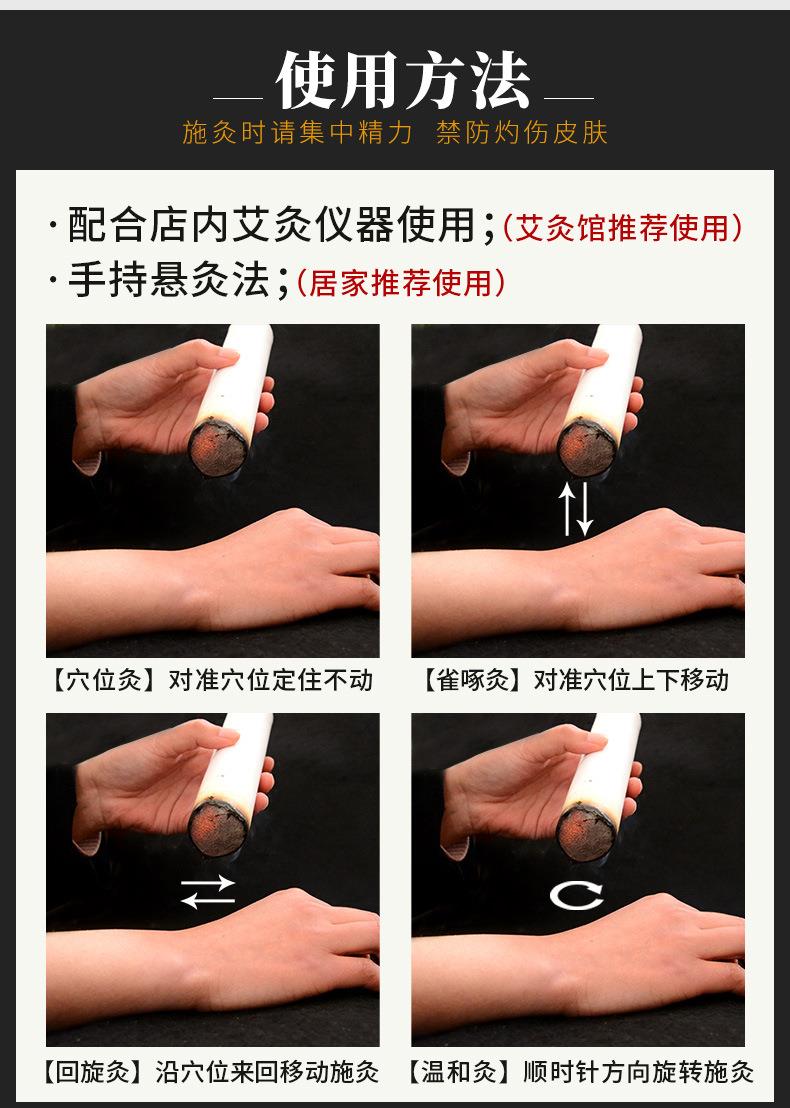 使用方法

施灸时请集中精力 禁防灼伤皮肤

·配合店内艾灸仪器使用；(艾灸馆推荐使用)
·手持悬灸法；(居家推荐使用)

【穴位灸】对准穴位定住不动

【雀啄灸】对准穴位上下移动

【回旋灸】沿穴位来回移动施灸

【温和灸】顺时针方向旋转施灸